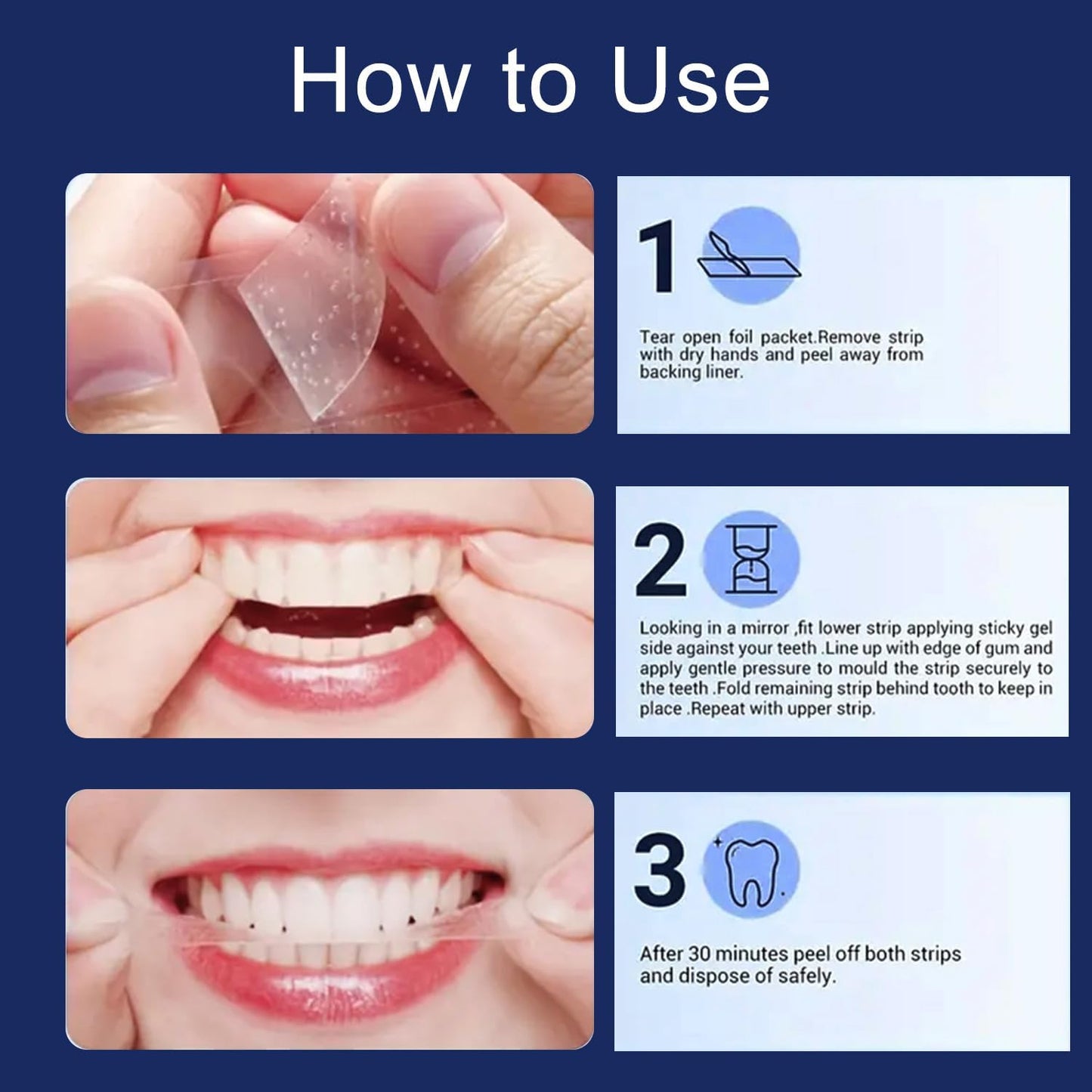 How to Use

1

Tear open foil packet.Remove strip with dry hands and peel away from backing liner.

2

Looking in a mirror ,fit lower strip applying sticky gel side against your teeth .Line up with edge of gum and apply gentle pressure to mould the strip securely to the teeth .Fold remaining strip behind tooth to keep in place .Repeat with upper strip.

3

After 30 minutes peel off both strips and dispose of safely.