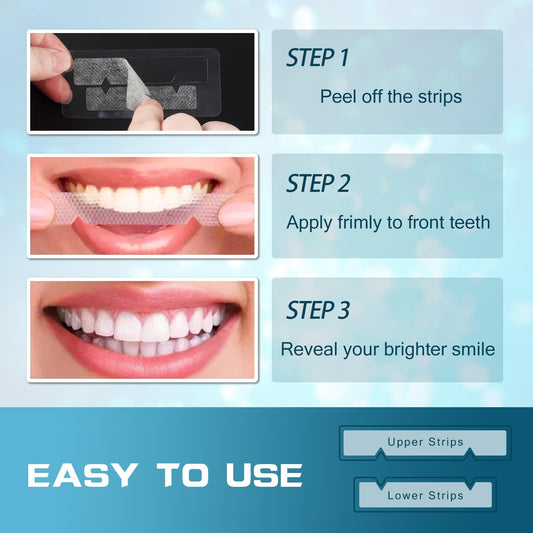 STEP 1
Peel off the strips

STEP 2
Apply frimly to front teeth

STEP 3
Reveal your brighter smile

EASY TO USE

Upper Strips

Lower Strips