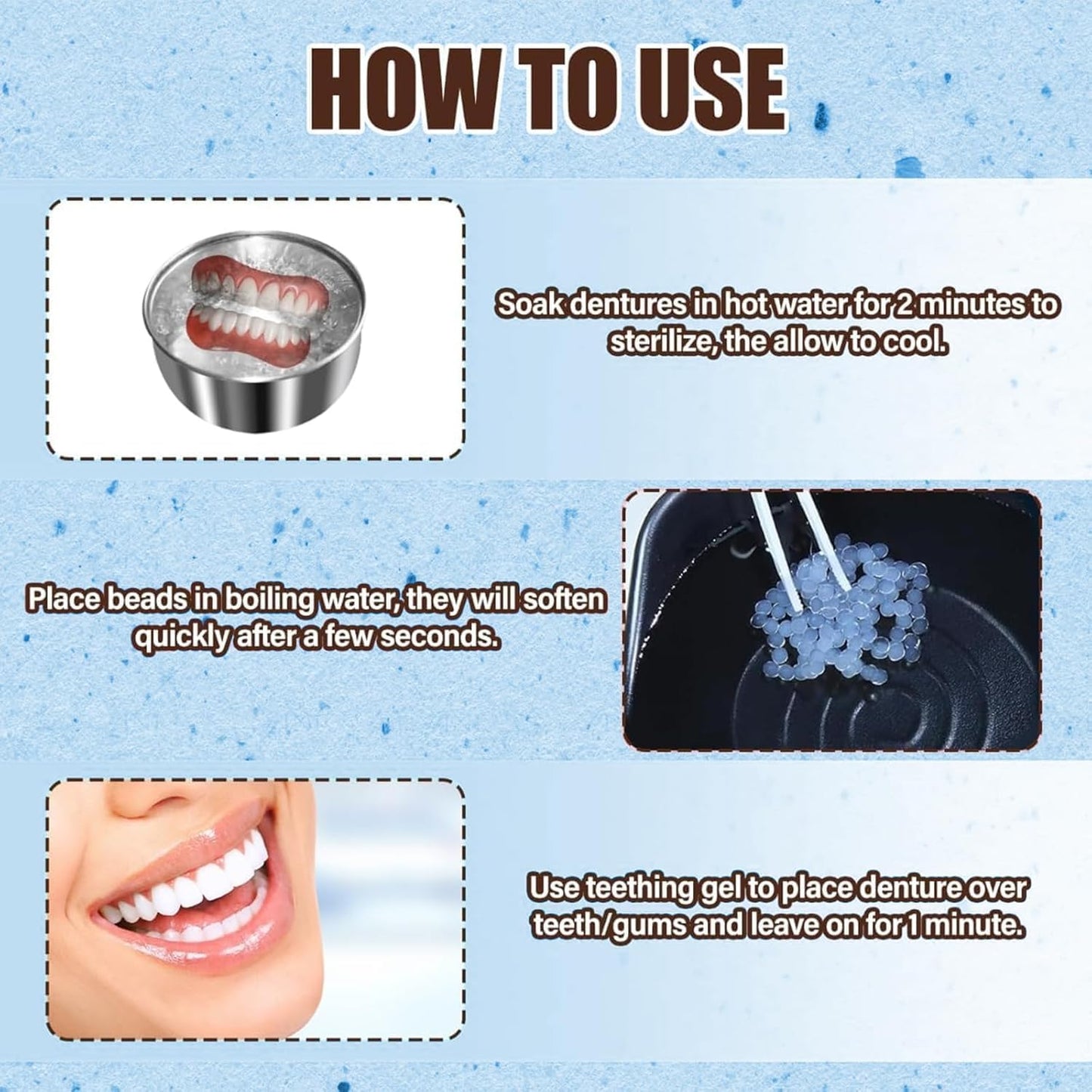 HOW TO USE

Soak dentures in hot water for 2 minutes to sterilize, the allow to cool.

Place beads in boiling water, they will soften quickly after a few seconds.

Use teething gel to place denture over teeth/gums and leave on for 1 minute.