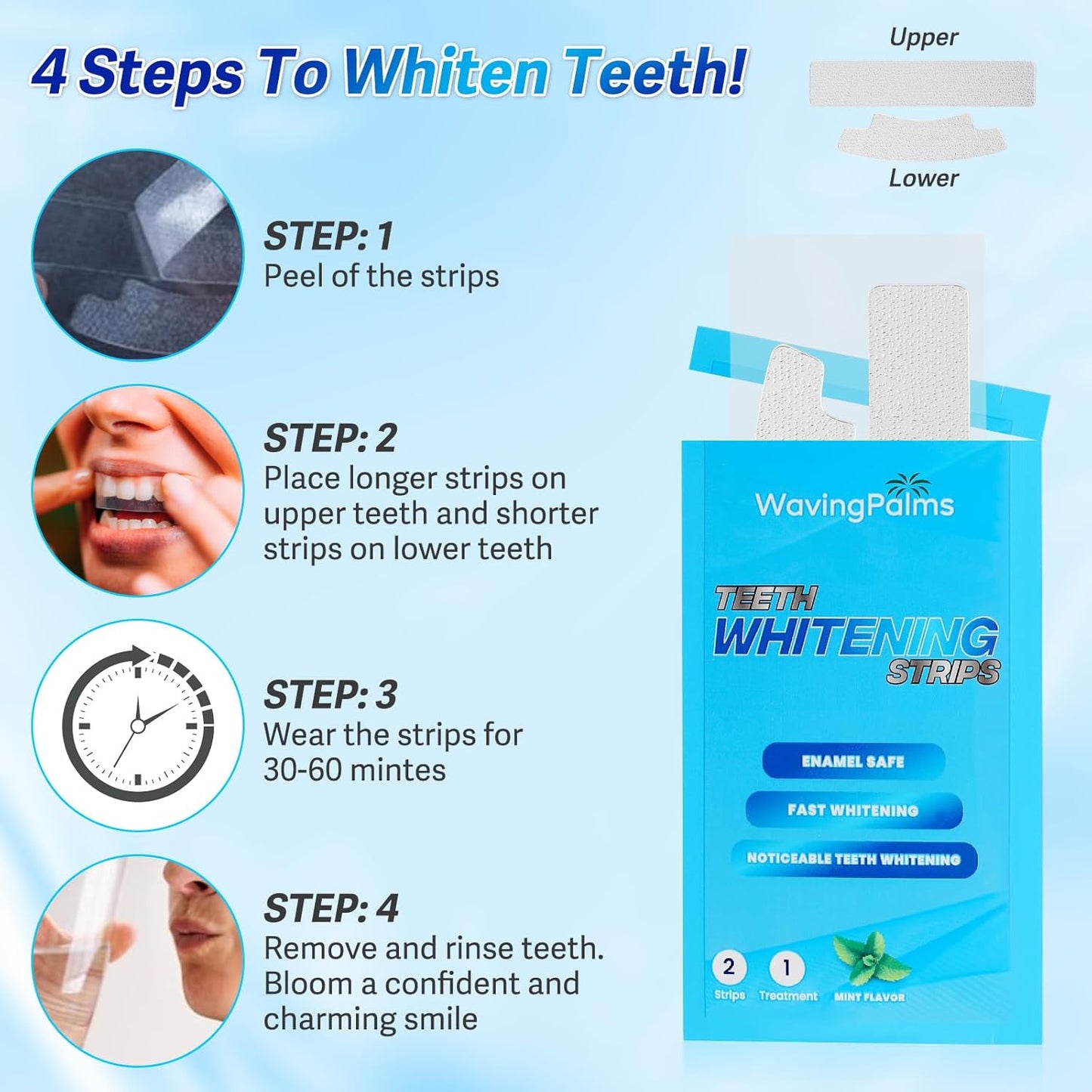 4 Steps To Whiten Teeth!

Upper

Lower

STEP: 1
Peel of the strips

STEP: 2
Place longer strips on upper teeth and shorter strips on lower teeth

STEP: 3
Wear the strips for 30-60 mintes

STEP: 4
Remove and rinse teeth. Bloom a confident and charming smile

WavingPalms

TEETH
WHITENING
STRIPS

ENAMEL SAFE

FAST WHITENING

NOTICEABLE TEETH WHITENING

2
Strips

1
Treatment

MINT FLAVOR