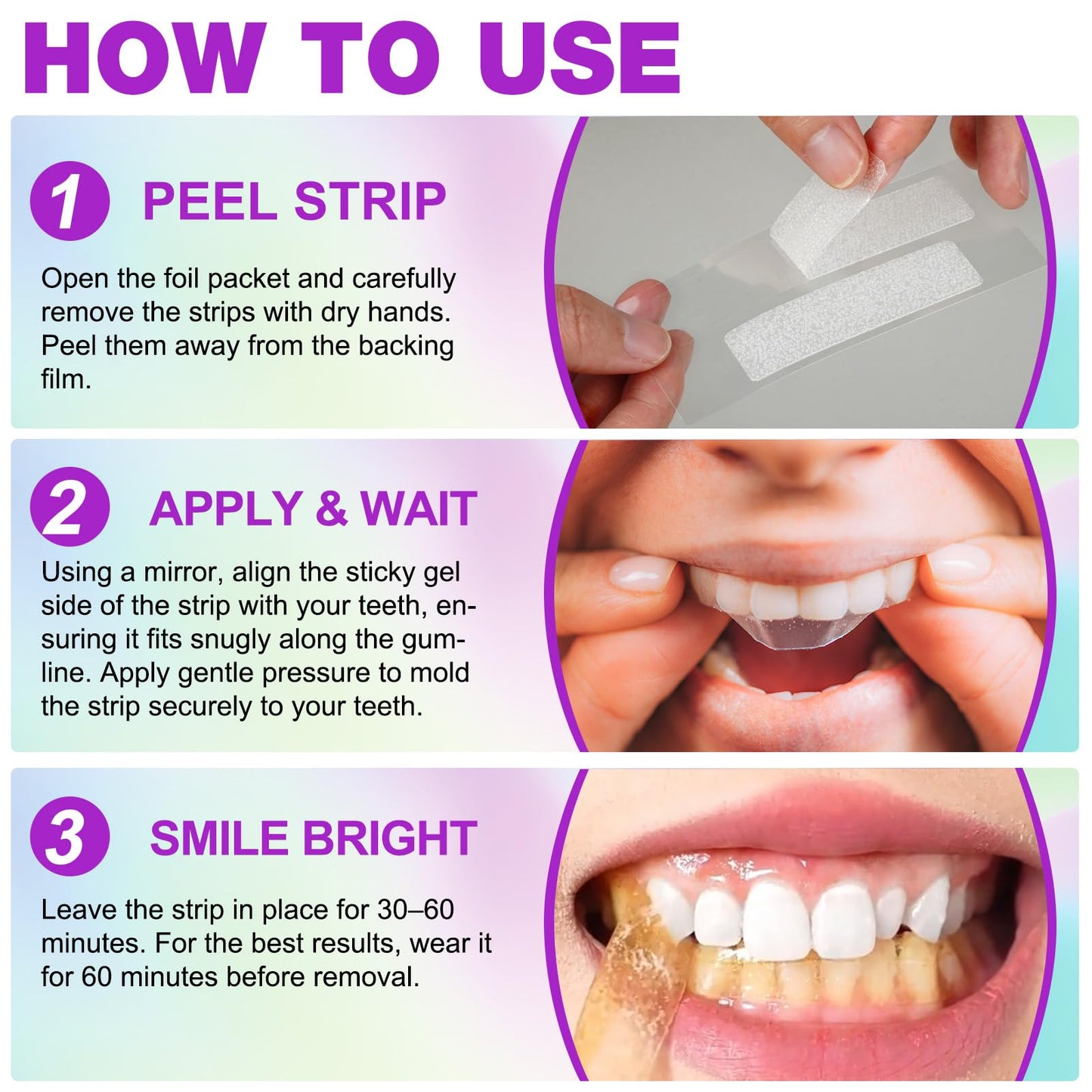 HOW TO USE

1 PEEL STRIP

Open the foil packet and carefully remove the strips with dry hands. Peel them away from the backing film.

2 APPLY & WAIT

Using a mirror, align the sticky gel side of the strip with your teeth, ensuring it fits snugly along the gumline. Apply gentle pressure to mold the strip securely to your teeth.

3 SMILE BRIGHT

Leave the strip in place for 30–60 minutes. For the best results, wear it for 60 minutes before removal.