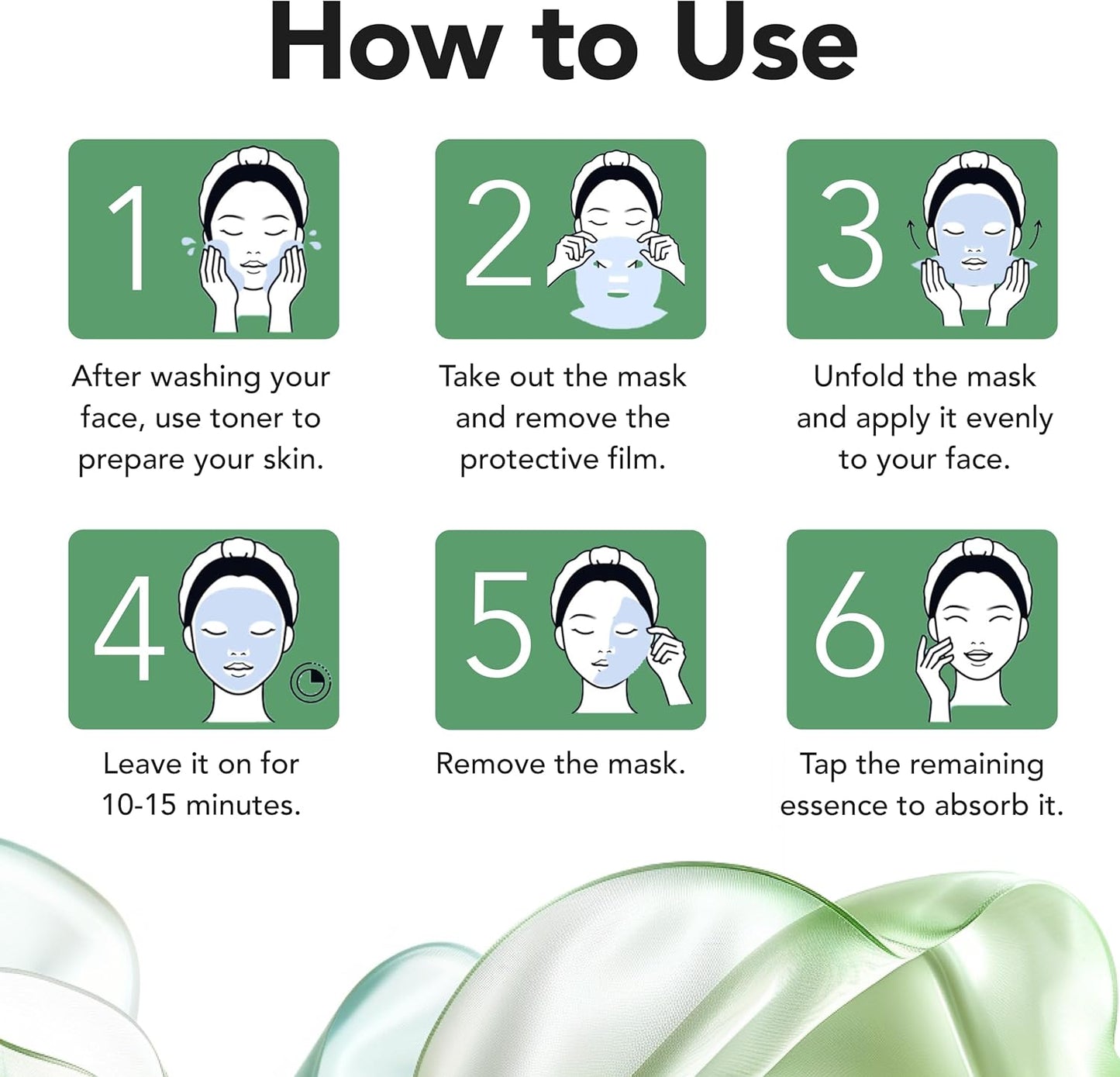 How to Use

1

After washing your face, use toner to prepare your skin.

2

Take out the mask and remove the protective film.

3

Unfold the mask and apply it evenly to your face.

4

Leave it on for 10-15 minutes.

5

Remove the mask.

6

Tap the remaining essence to absorb it.