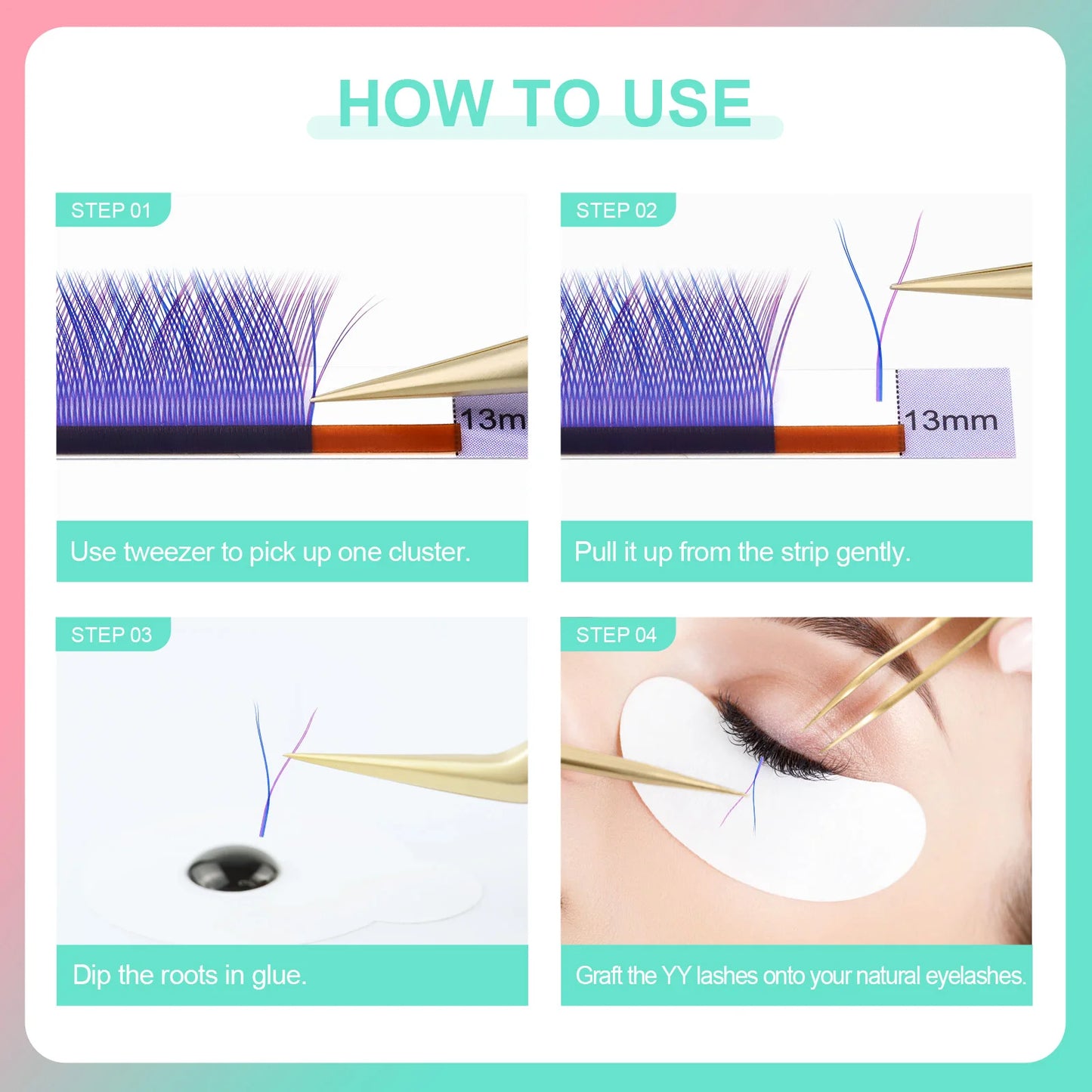 HOW TO USE

STEP 01

13m

Use tweezer to pick up one cluster.

STEP 02

13mm

Pull it up from the strip gently.

STEP 03

Dip the roots in glue.

STEP 04

Graft the YY lashes onto your natural eyelashes.