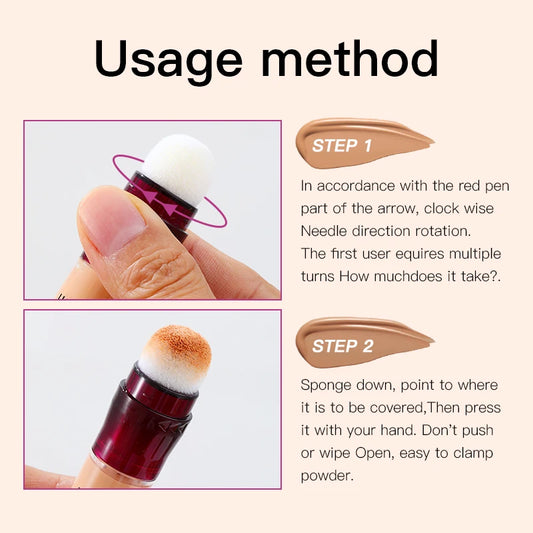 Usage method

STEP 1

In accordance with the red pen part of the arrow, clock wise Needle direction rotation. The first user equires multiple turns How muchdoes it take?.

STEP 2

Sponge down, point to where it is to be covered,Then press it with your hand. Don't push or wipe Open, easy to clamp powder.