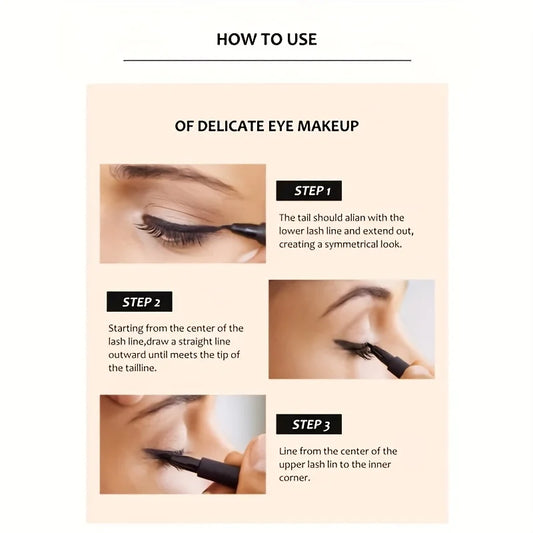 HOW TO USE

OF DELICATE EYE MAKEUP

STEP 1

The tail should alian with the lower lash line and extend out, creating a symmetrical look.

STEP 2

Starting from the center of the lash line,draw a straight line outward until meets the tip of the tailline.

STEP 3

Line from the center of the upper lash lin to the inner corner.