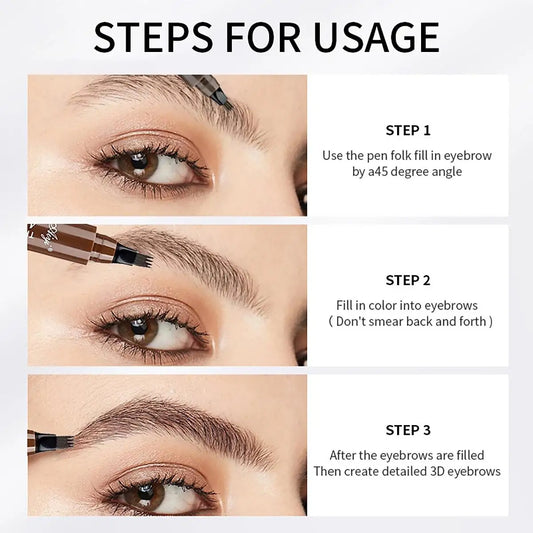 STEPS FOR USAGE

STEP 1

Use the pen folk fill in eyebrow by a45 degree angle

STEP 2

Fill in color into eyebrows ( Don't smear back and forth )

STEP 3

After the eyebrows are filled Then create detailed 3D eyebrows