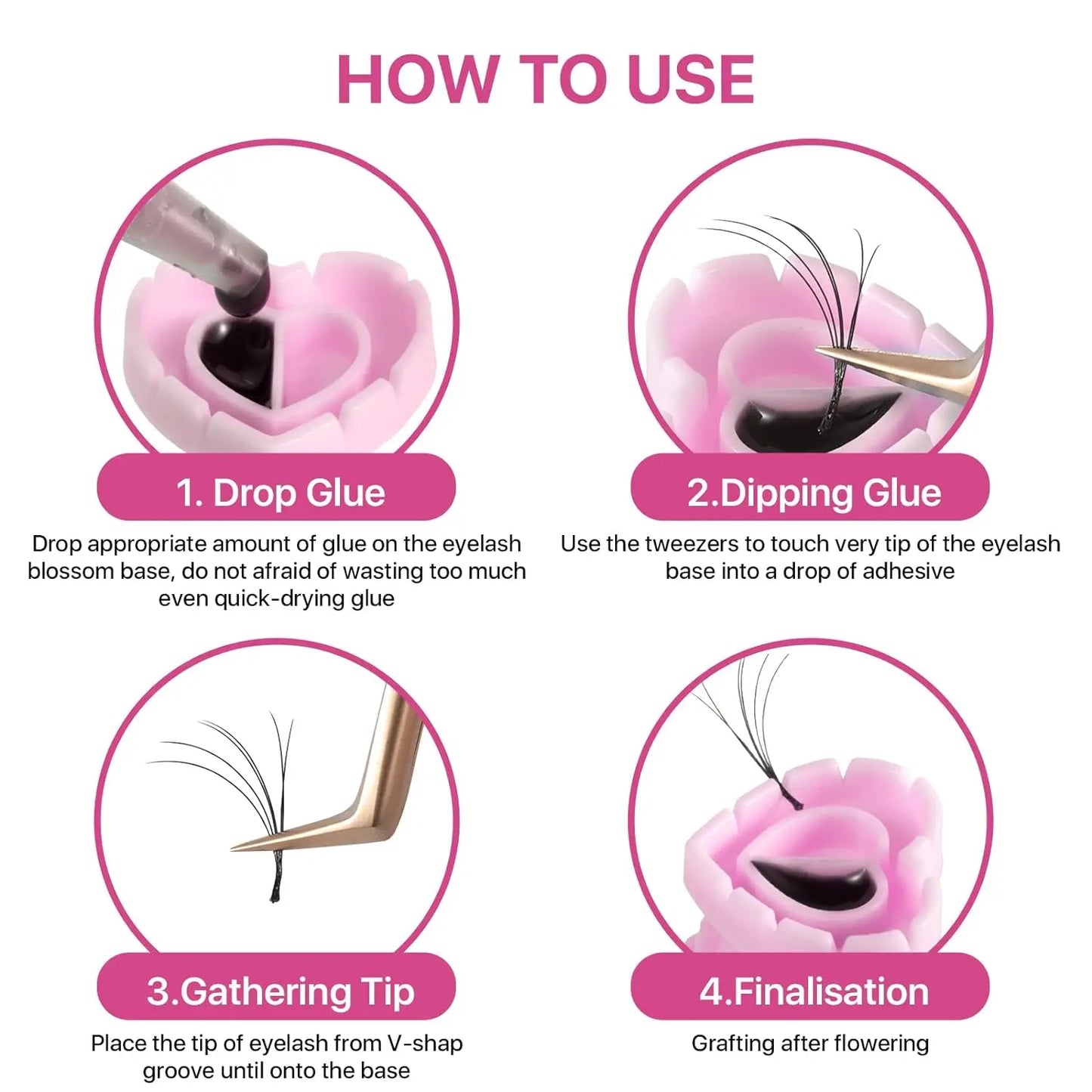 HOW TO USE

1. Drop Glue

Drop appropriate amount of glue on the eyelash blossom base, do not afraid of wasting too much even quick-drying glue

2.Dipping Glue

Use the tweezers to touch very tip of the eyelash base into a drop of adhesive

3.Gathering Tip

Place the tip of eyelash from V-shap groove until onto the base

4.Finalisation

Grafting after flowering