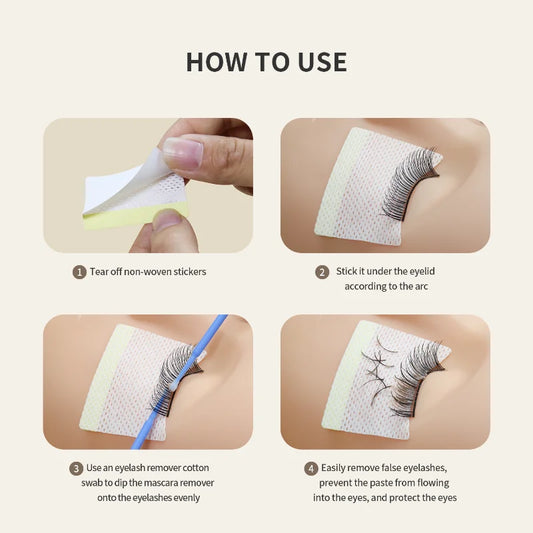 HOW TO USE

1 Tear off non-woven stickers

2 Stick it under the eyelid according to the arc

3 Use an eyelash remover cotton swab to dip the mascara remover onto the eyelashes evenly

4 Easily remove false eyelashes, prevent the paste from flowing into the eyes, and protect the eyes