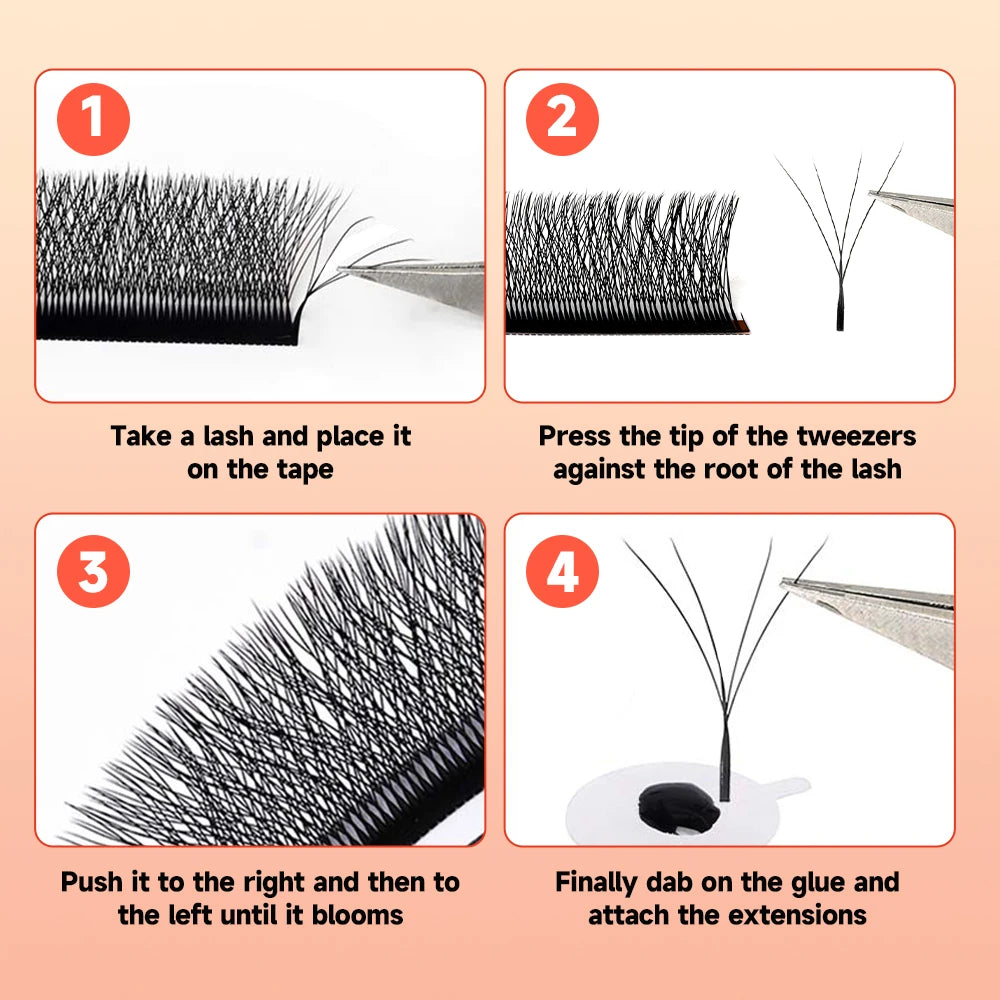 1

Take a lash and place it on the tape

2

Press the tip of the tweezers against the root of the lash

3

Push it to the right and then to the left until it blooms

4

Finally dab on the glue and attach the extensions