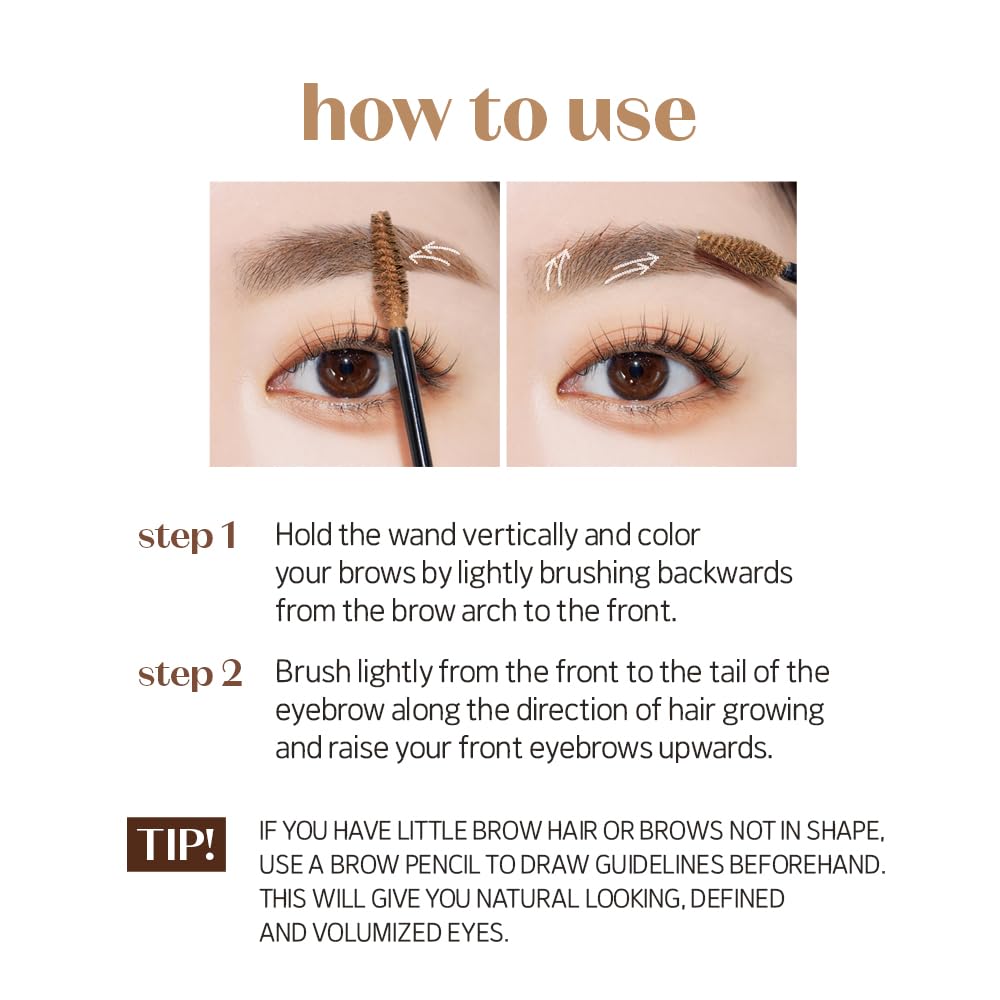 how to use

step 1 Hold the wand vertically and color your brows by lightly brushing backwards from the brow arch to the front.

step 2 Brush lightly from the front to the tail of the eyebrow along the direction of hair growing and raise your front eyebrows upwards.

TIP! IF YOU HAVE LITTLE BROW HAIR OR BROWS NOT IN SHAPE, USE A BROW PENCIL TO DRAW GUIDELINES BEFOREHAND. THIS WILL GIVE YOU NATURAL LOOKING, DEFINED AND VOLUMIZED EYES.