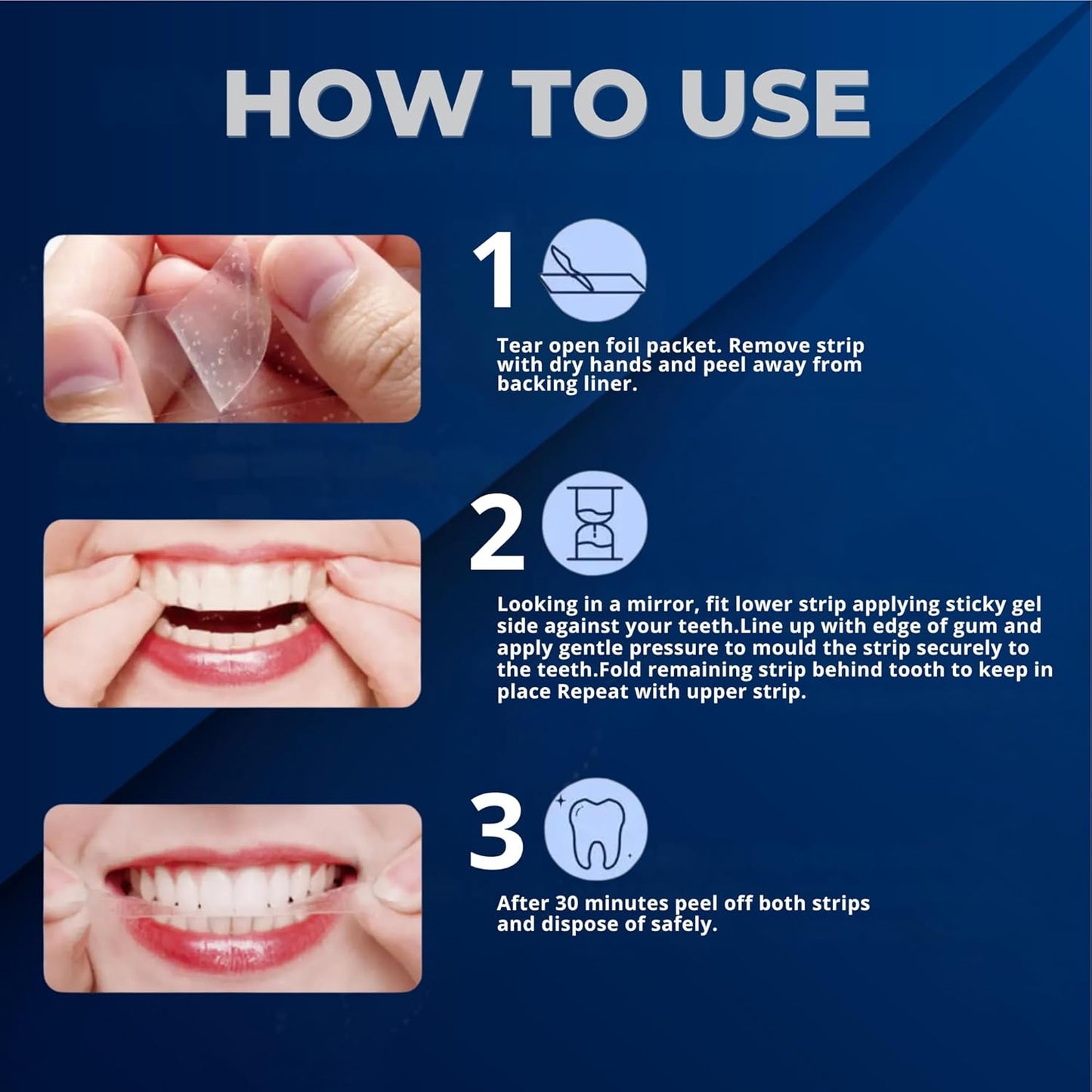 HOW TO USE

1

Tear open foil packet. Remove strip with dry hands and peel away from backing liner.

2

Looking in a mirror, fit lower strip applying sticky gel side against your teeth.Line up with edge of gum and apply gentle pressure to mould the strip securely to the teeth.Fold remaining strip behind tooth to keep in place Repeat with upper strip.

3

After 30 minutes peel off both strips and dispose of safely.