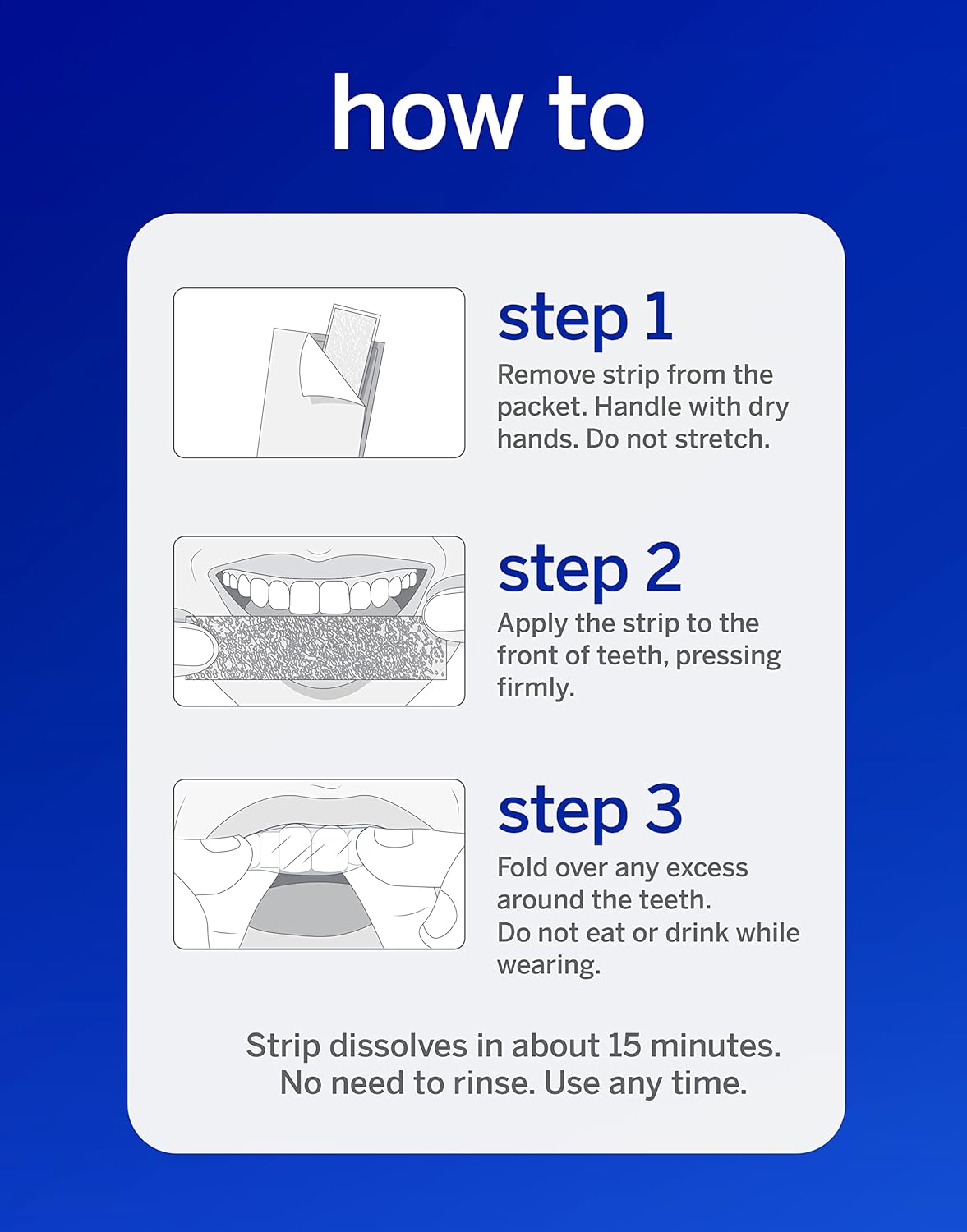 how to

step 1
Remove strip from the packet. Handle with dry hands. Do not stretch.

step 2
Apply the strip to the front of teeth, pressing firmly.

step 3
Fold over any excess around the teeth.
Do not eat or drink while wearing.

Strip dissolves in about 15 minutes.
No need to rinse. Use any time.