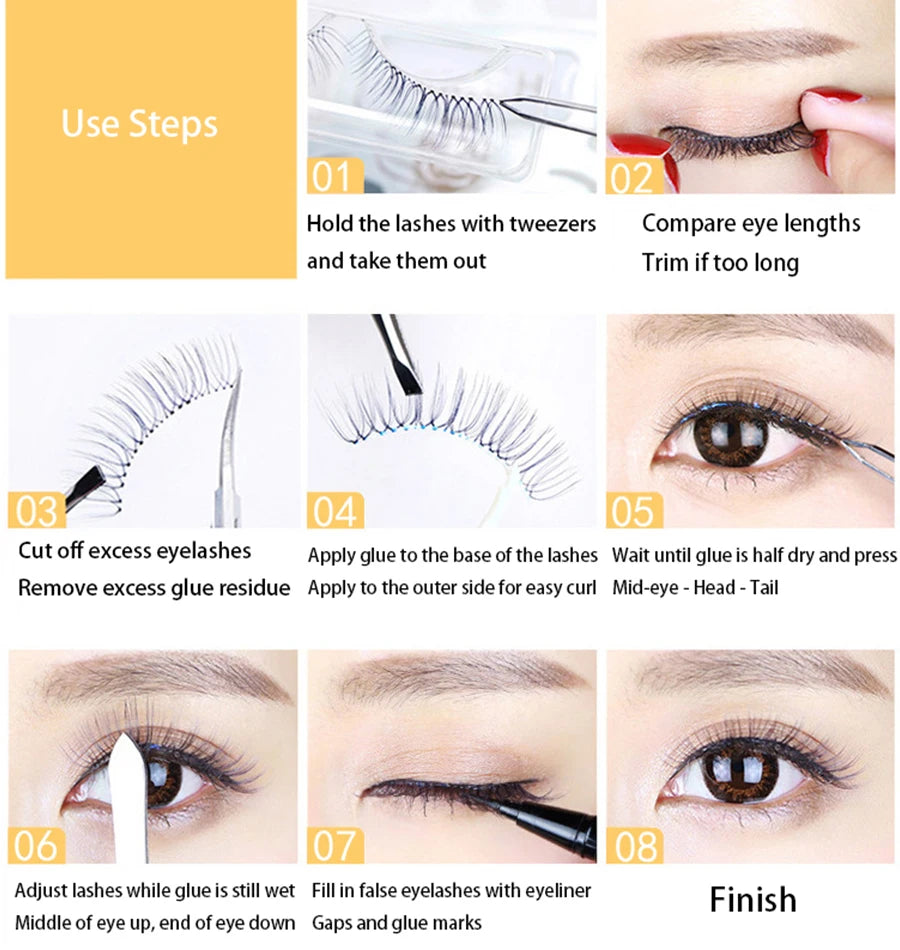 Use Steps

01
Hold the lashes with tweezers and take them out

02
Compare eye lengths
Trim if too long

03
Cut off excess eyelashes
Remove excess glue residue

04
Apply glue to the base of the lashes
Apply to the outer side for easy curl

05
Wait until glue is half dry and press
Mid-eye - Head - Tail

06
Adjust lashes while glue is still wet
Middle of eye up, end of eye down

07
Fill in false eyelashes with eyeliner
Gaps and glue marks

08
Finish