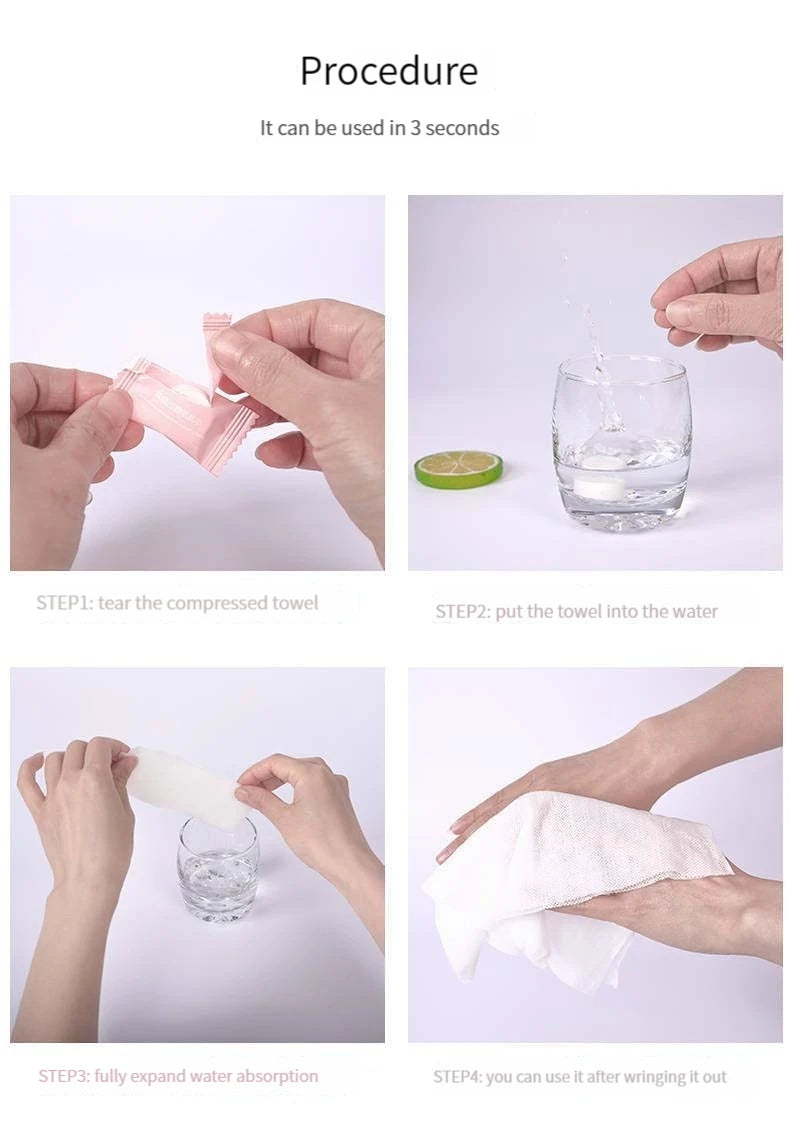 Procedure

It can be used in 3 seconds

STEP1: tear the compressed towel

STEP2: put the towel into the water

STEP3: fully expand water absorption

STEP4: you can use it after wringing it out