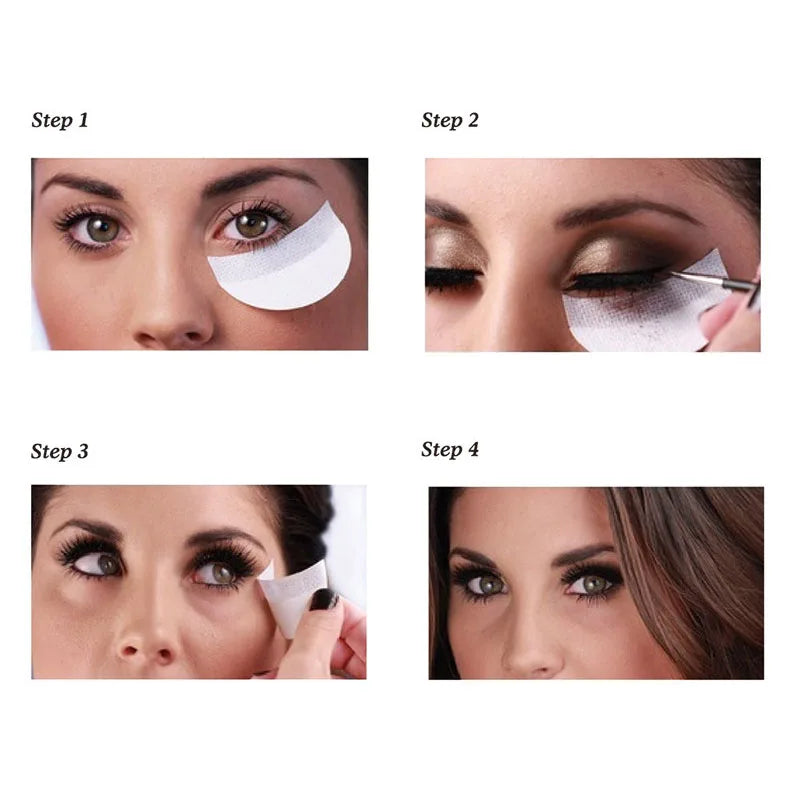 Step 1

Step 2

Step 3

Step 4