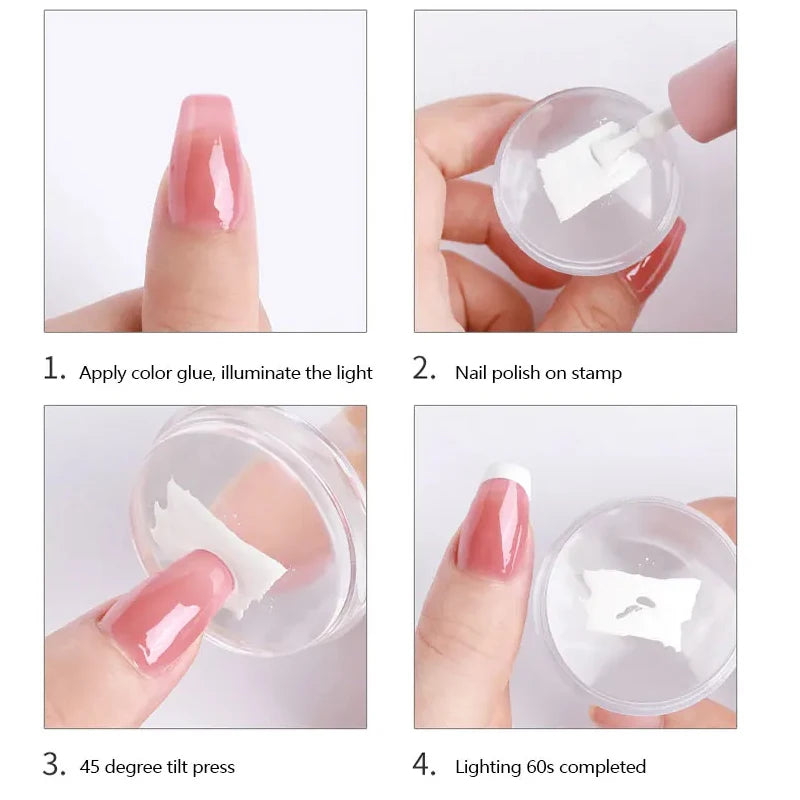 1. Apply color glue, illuminate the light

2. Nail polish on stamp

3. 45 degree tilt press

4. Lighting 60s completed