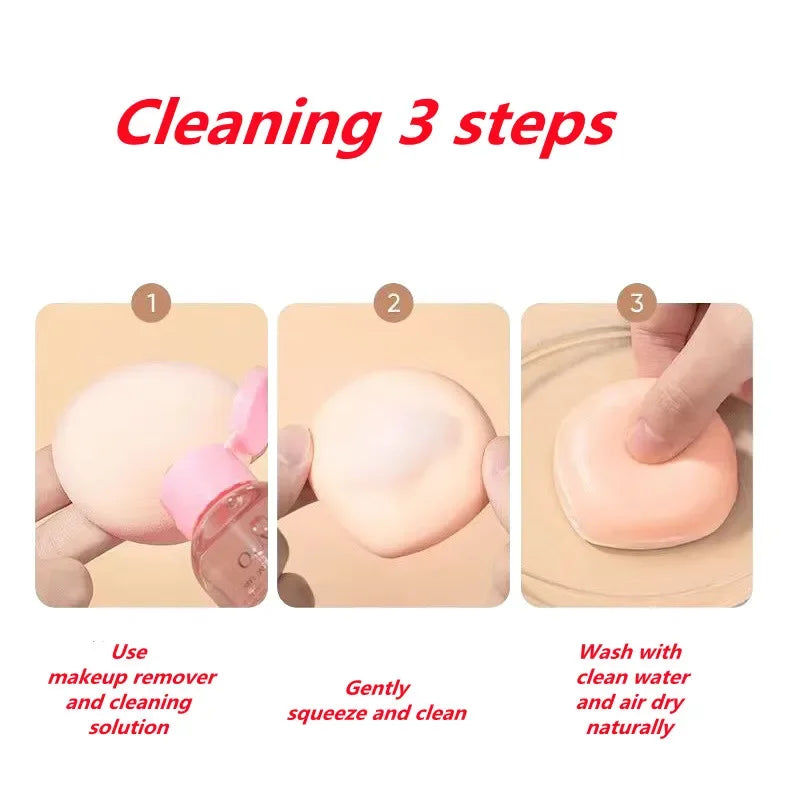 Cleaning 3 steps

1

2

3

Use makeup remover and cleaning solution

Gently squeeze and clean

Wash with clean water and air dry naturally