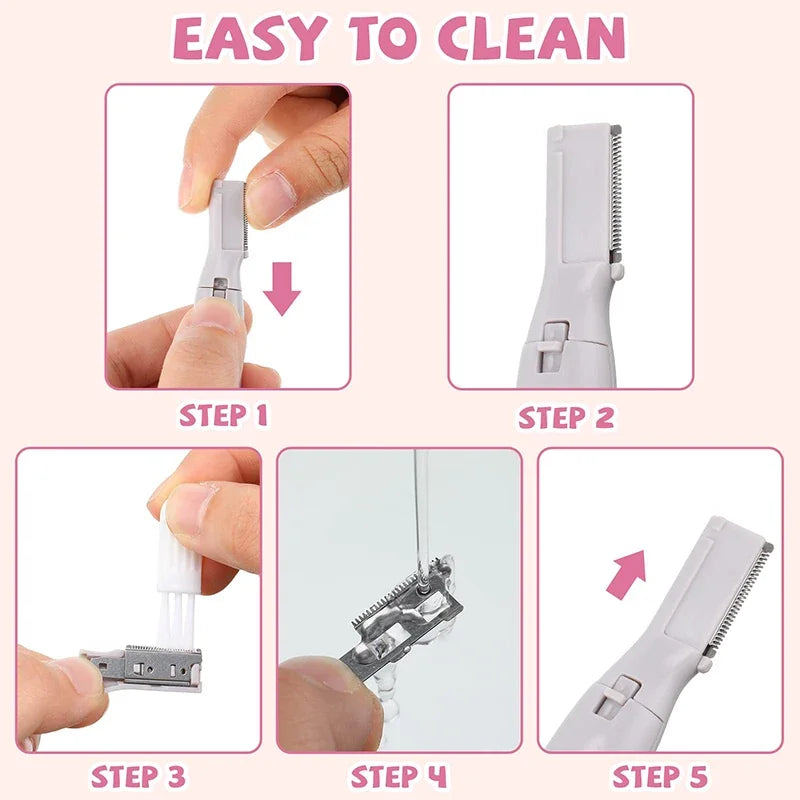 EASY TO CLEAN

STEP 1

STEP 2

STEP 3

STEP 4

STEP 5