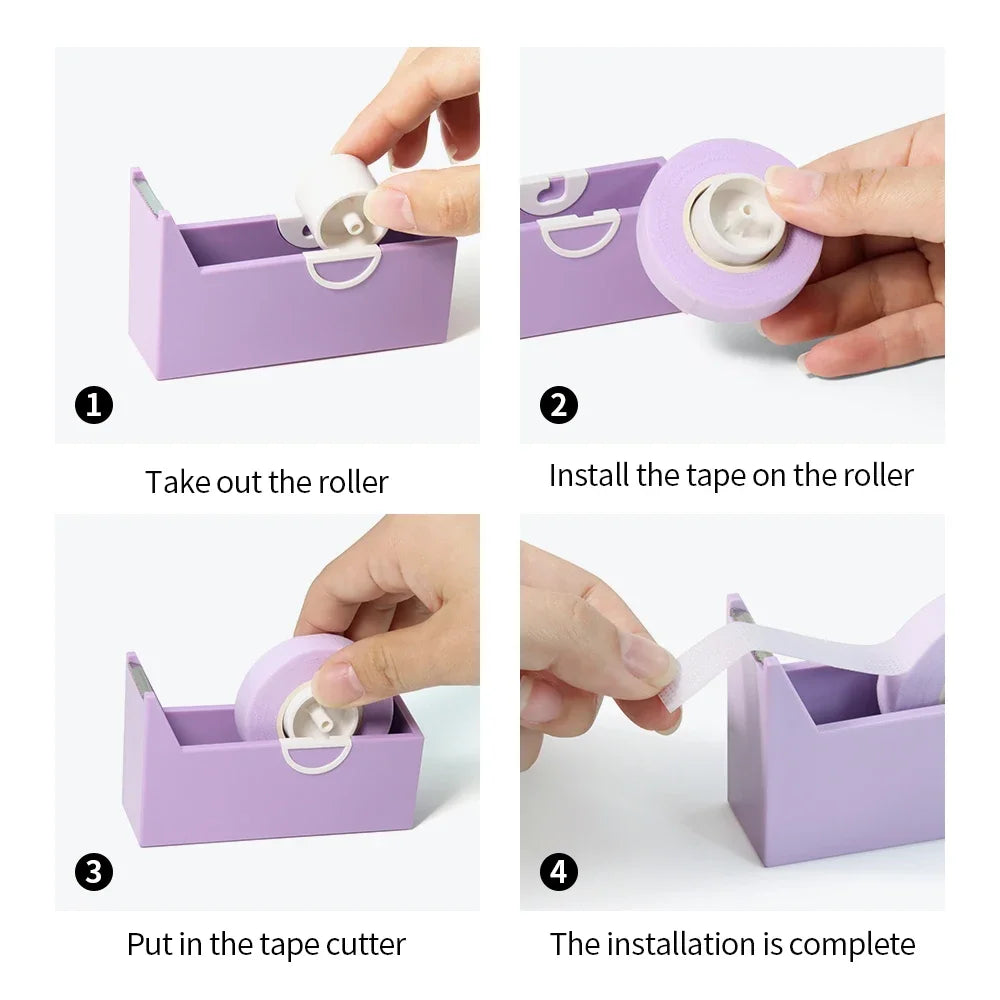 1

Take out the roller

2

Install the tape on the roller

3

Put in the tape cutter

4

The installation is complete