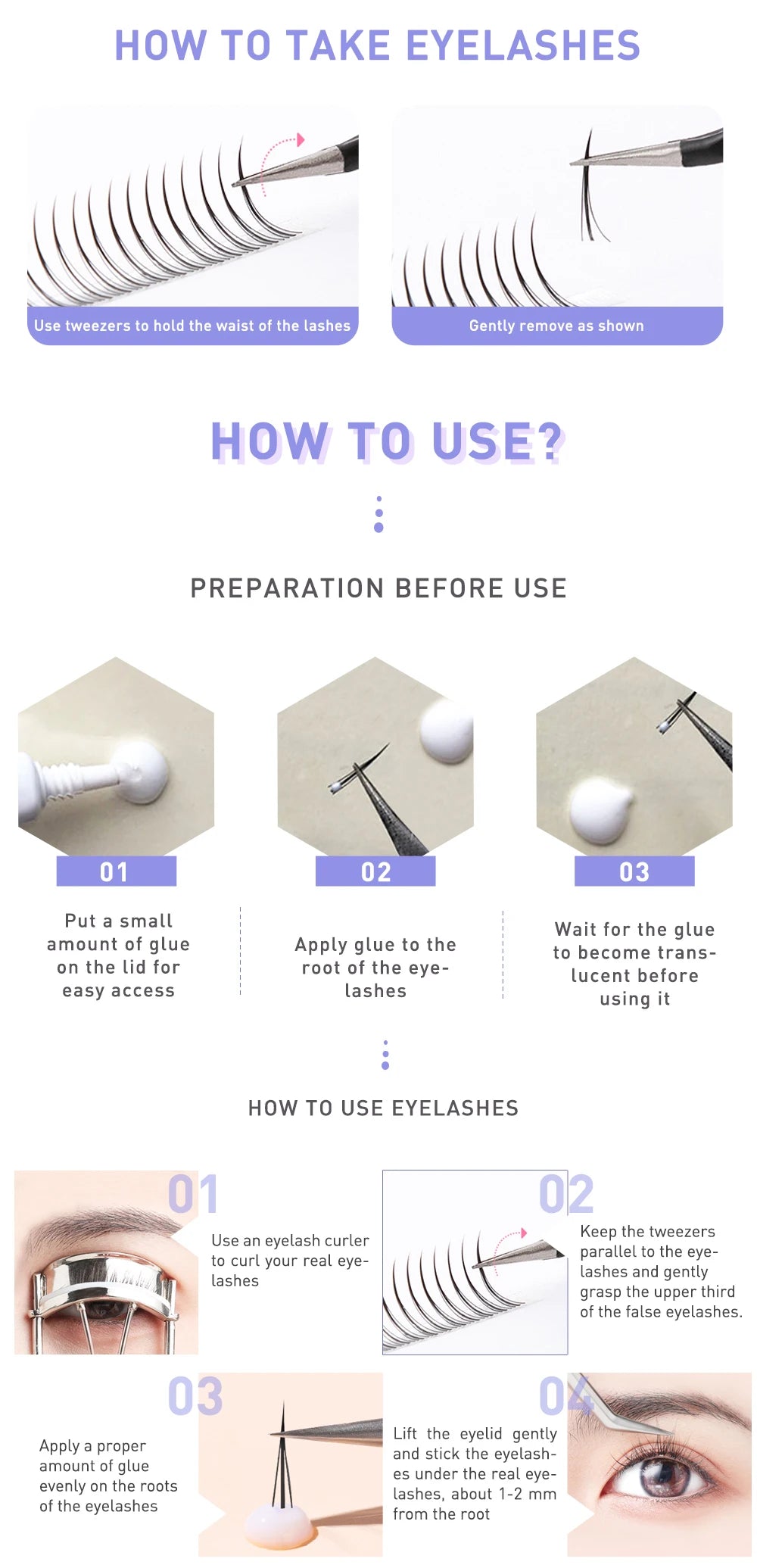 HOW TO TAKE EYELASHES

Use tweezers to hold the waist of the lashes

Gently remove as shown

HOW TO USE?

PREPARATION BEFORE USE

01

Put a small amount of glue on the lid for easy access

02

Apply glue to the root of the eyelashes

03

Wait for the glue to become translucent before using it

HOW TO USE EYELASHES

01

Use an eyelash curler to curl your real eyelashes

02

Keep the tweezers parallel to the eyelashes and gently grasp the upper third of the false eyelashes.

03

Apply a proper amount of glue evenly on the roots of the eyelashes

04

Lift the eyelid gently and stick the eyelashes under the real eyelashes, about 1-2 mm from the root