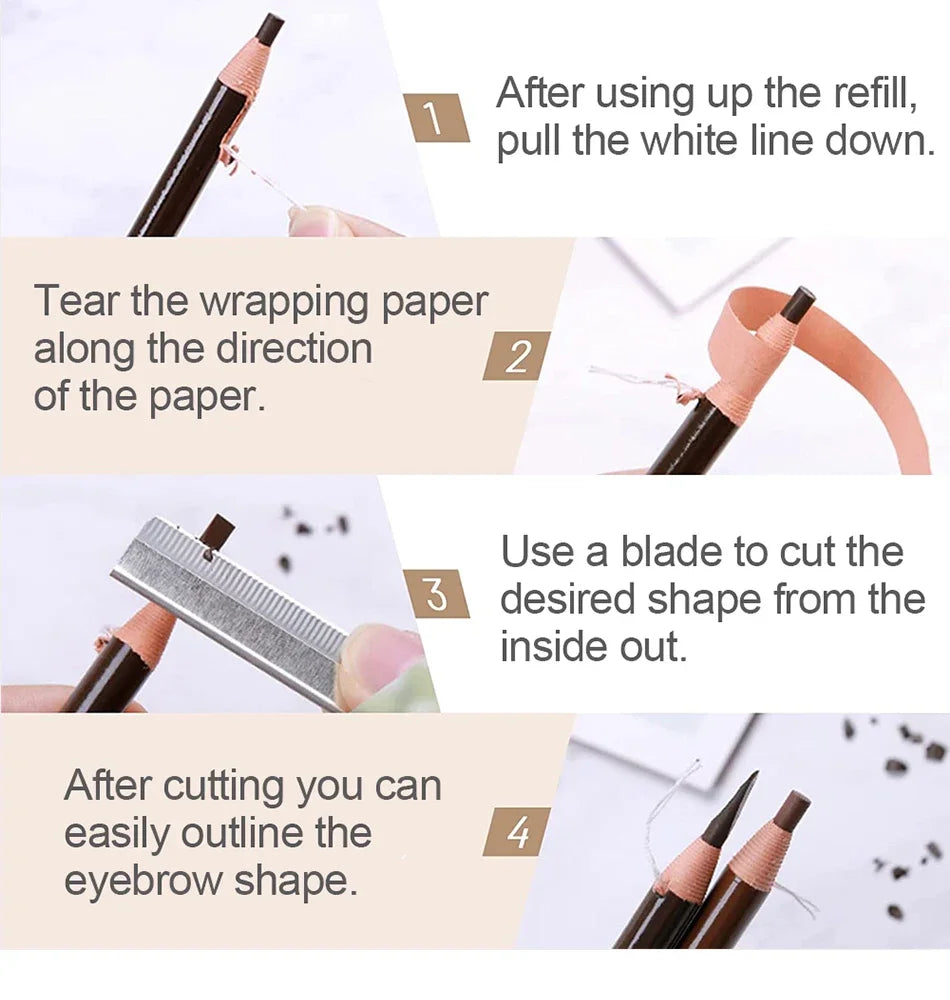 1
After using up the refill, pull the white line down.

Tear the wrapping paper along the direction of the paper.
2

3
Use a blade to cut the desired shape from the inside out.

After cutting you can easily outline the eyebrow shape.
4