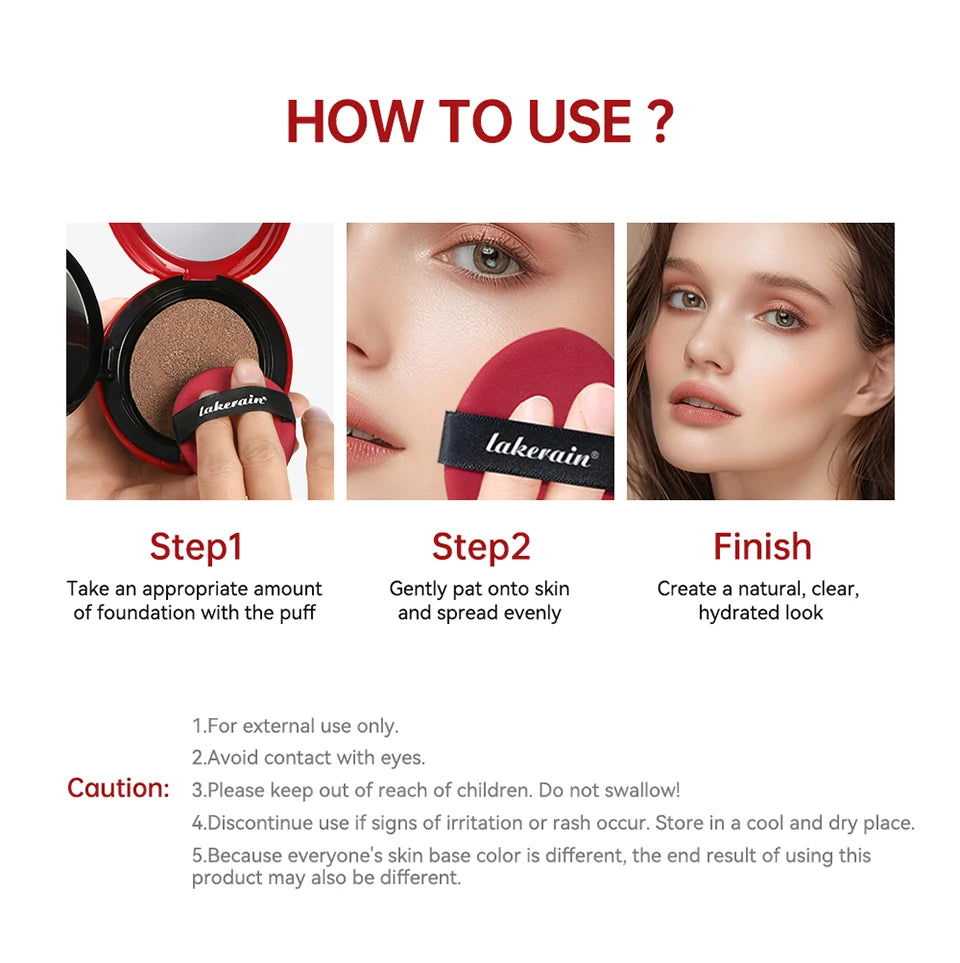 HOW TO USE ?

lakerain

lakerain®

Step1
Take an appropriate amount of foundation with the puff

Step2
Gently pat onto skin and spread evenly

Finish
Create a natural, clear, hydrated look

Caution:
1.For external use only.
2.Avoid contact with eyes.
3.Please keep out of reach of children. Do not swallow!
4.Discontinue use if signs of irritation or rash occur. Store in a cool and dry place.
5.Because everyone's skin base color is different, the end result of using this product may also be different.