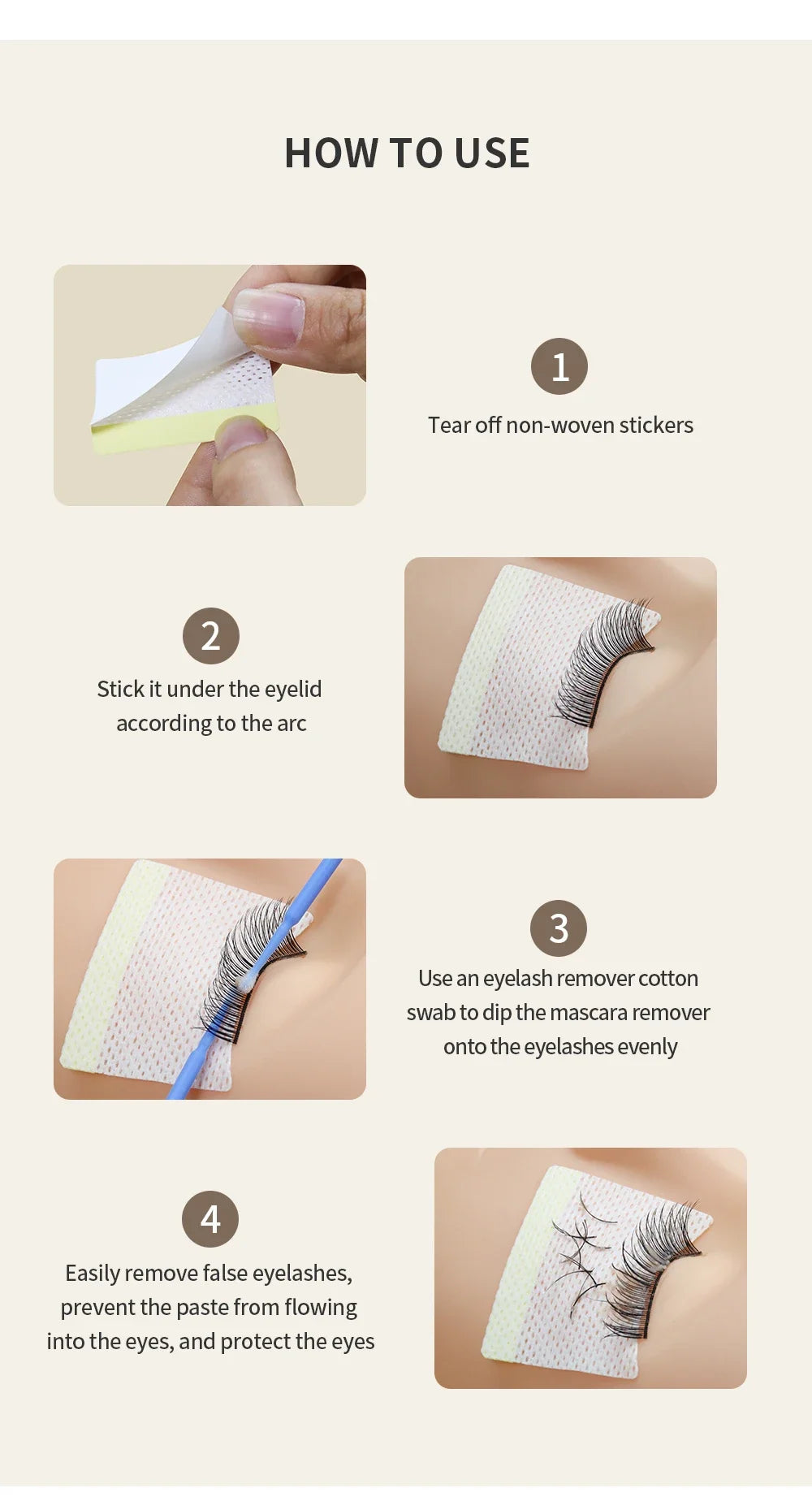 HOW TO USE

1
Tear off non-woven stickers

2
Stick it under the eyelid according to the arc

3
Use an eyelash remover cotton swab to dip the mascara remover onto the eyelashes evenly

4
Easily remove false eyelashes, prevent the paste from flowing into the eyes, and protect the eyes