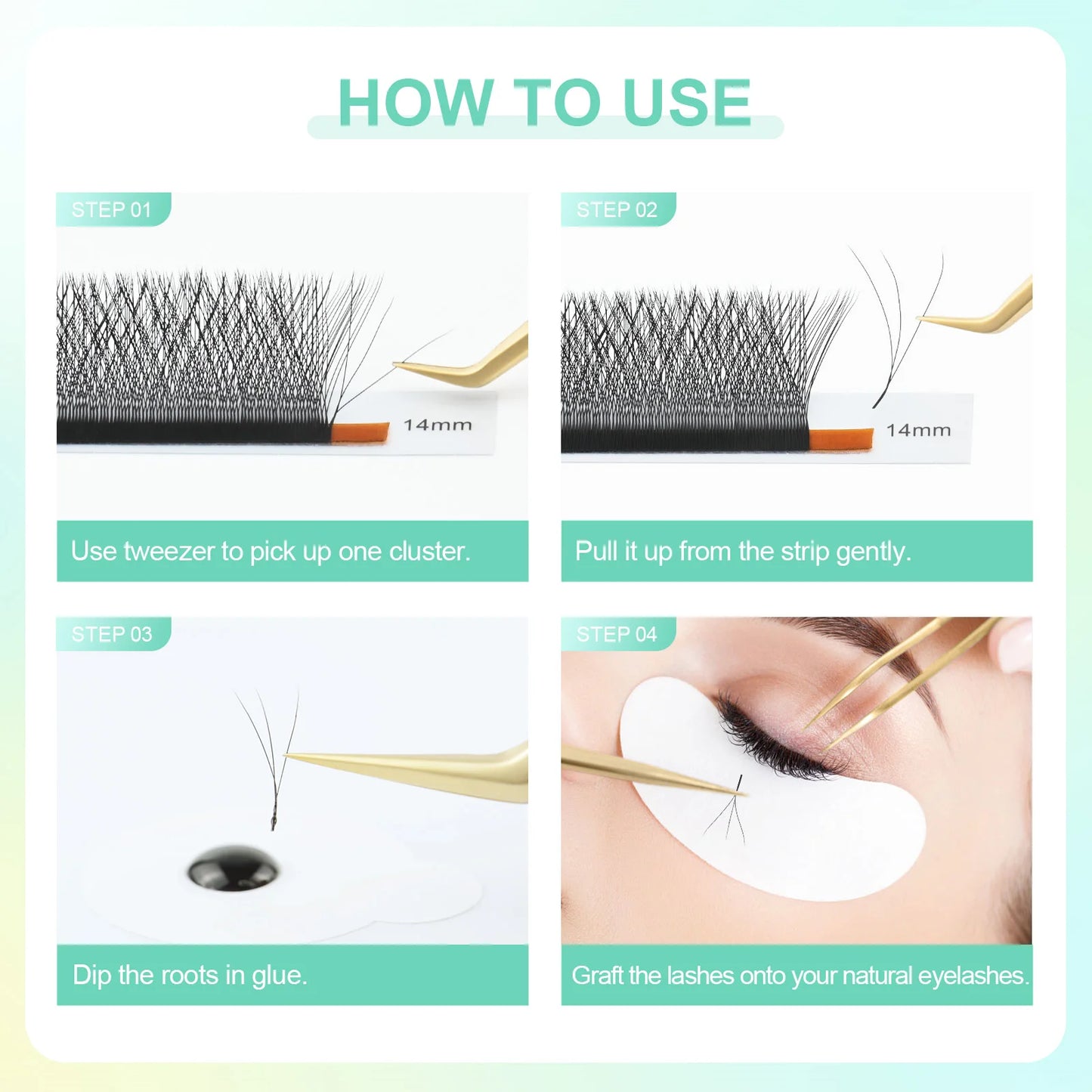 HOW TO USE

STEP 01

14mm

Use tweezer to pick up one cluster.

STEP 02

14mm

Pull it up from the strip gently.

STEP 03

Dip the roots in glue.

STEP 04

Graft the lashes onto your natural eyelashes.