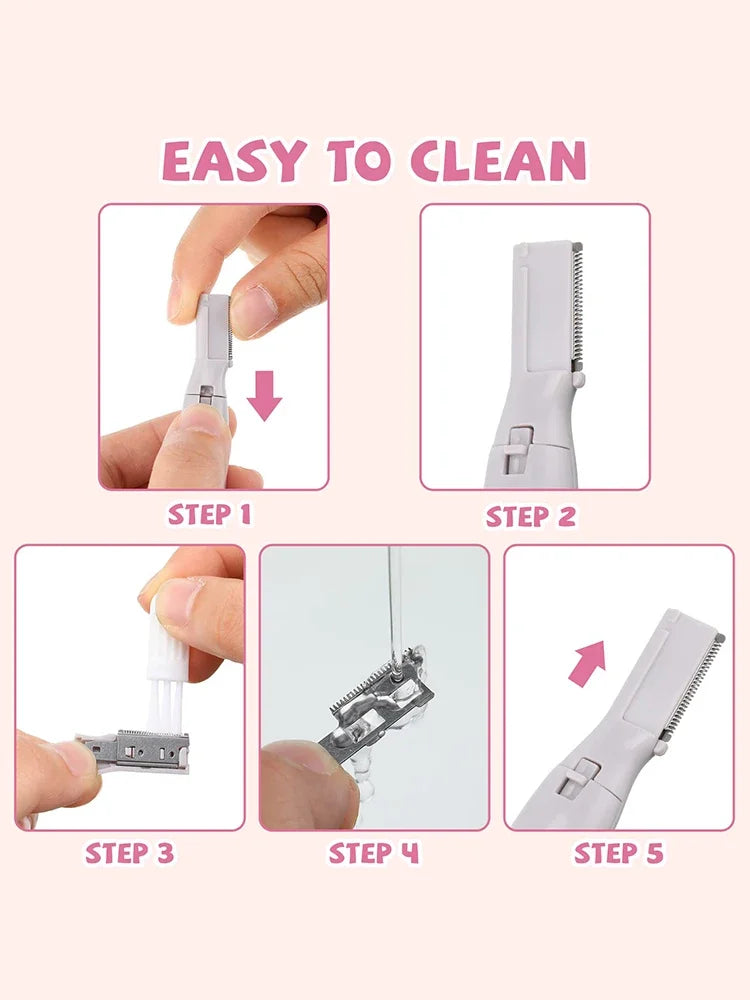 EASY TO CLEAN

STEP 1

STEP 2

STEP 3

STEP 4

STEP 5