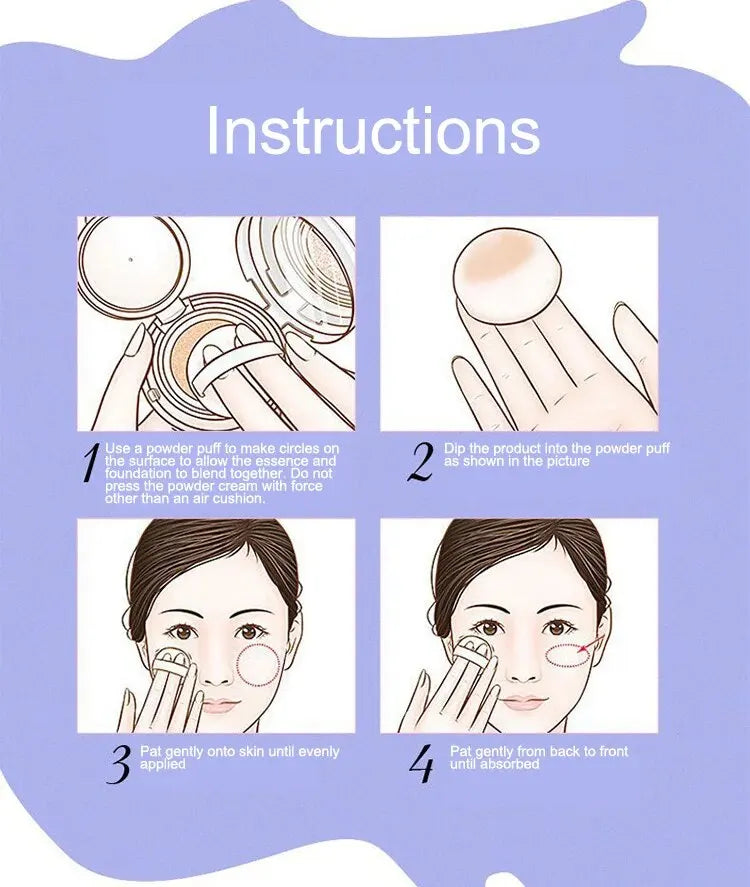 Instructions

1 Use a powder puff to make circles on the surface to allow the essence and foundation to blend together. Do not press the powder cream with force other than an air cushion.

2 Dip the product into the powder puff as shown in the picture

3 Pat gently onto skin until evenly applied

4 Pat gently from back to front until absorbed