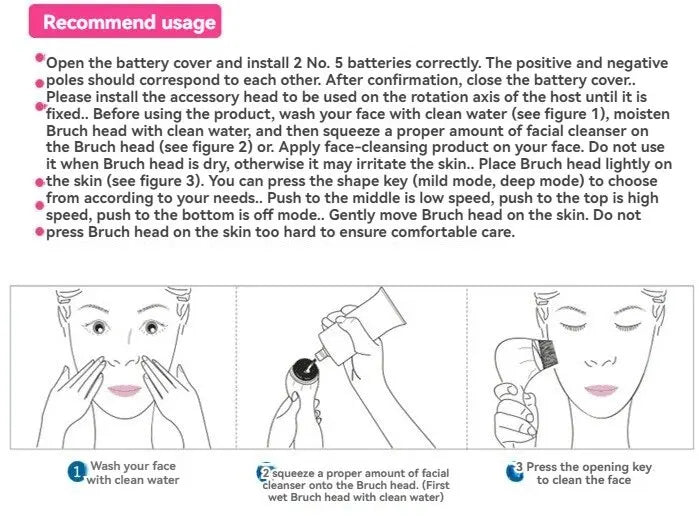 Recommend usage

Open the battery cover and install 2 No. 5 batteries correctly. The positive and negative poles should correspond to each other. After confirmation, close the battery cover.. Please install the accessory head to be used on the rotation axis of the host until it is fixed.. Before using the product, wash your face with clean water (see figure 1), moisten Bruch head with clean water, and then squeeze a proper amount of facial cleanser on the Bruch head (see figure 2) or. Apply face-cleansing product on your face. Do not use it when Bruch head is dry, otherwise it may irritate the skin.. Place Bruch head lightly on the skin (see figure 3). You can press the shape key (mild mode, deep mode) to choose from according to your needs.. Push to the middle is low speed, push to the top is high speed, push to the bottom is off mode.. Gently move Bruch head on the skin. Do not press Bruch head on the skin too hard to ensure comfortable care.

1 Wash your face with clean water

2 squeeze a proper amount of facial cleanser onto the Bruch head. (First wet Bruch head with clean water)

3 Press the opening key to clean the face