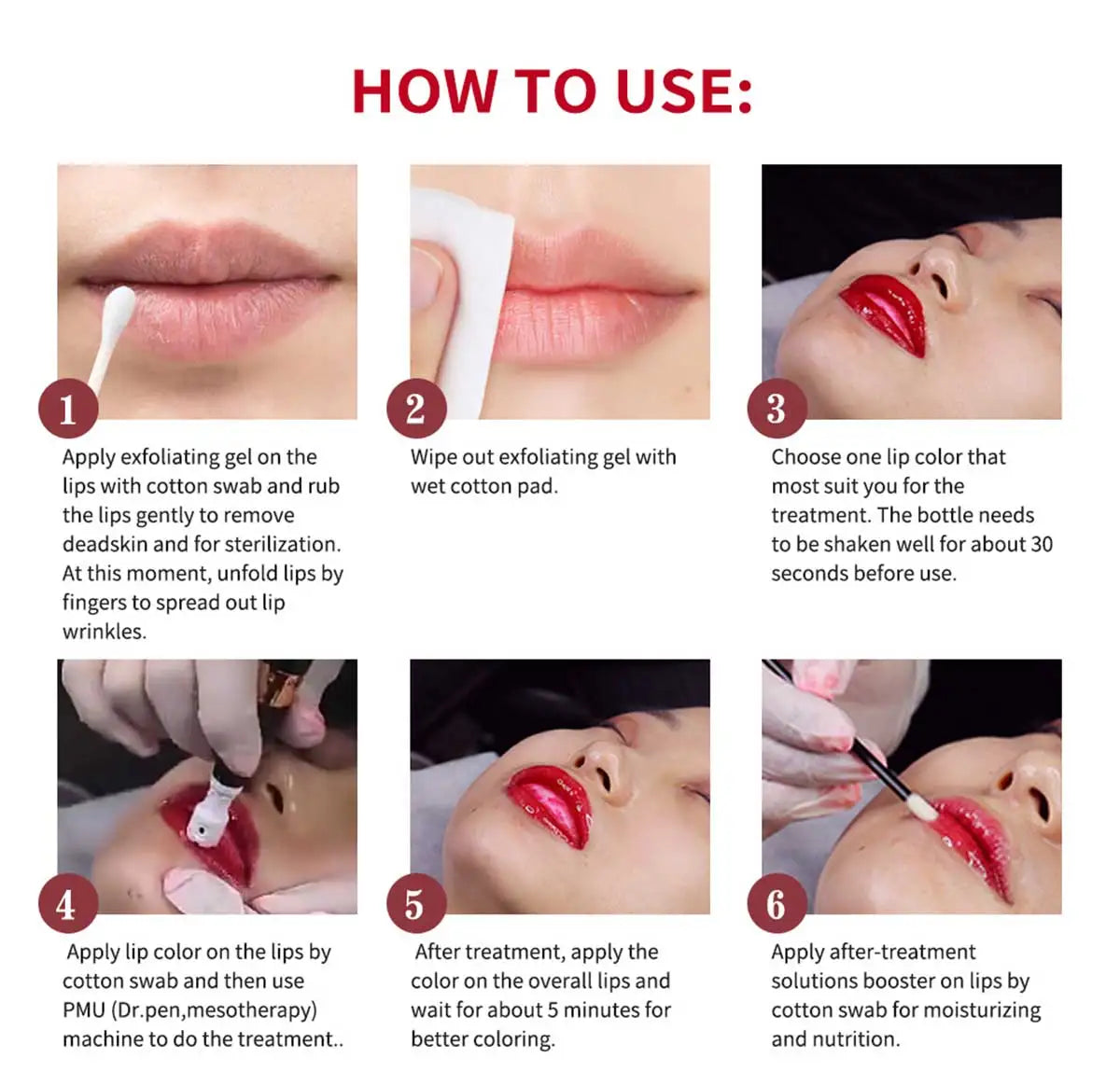 HOW TO USE:

1

Apply exfoliating gel on the lips with cotton swab and rub the lips gently to remove deadskin and for sterilization. At this moment, unfold lips by fingers to spread out lip wrinkles.

2

Wipe out exfoliating gel with wet cotton pad.

3

Choose one lip color that most suit you for the treatment. The bottle needs to be shaken well for about 30 seconds before use.

4

Apply lip color on the lips by cotton swab and then use PMU (Dr.pen,mesotherapy) machine to do the treatment..

5

After treatment, apply the color on the overall lips and wait for about 5 minutes for better coloring.

6

Apply after-treatment solutions booster on lips by cotton swab for moisturizing and nutrition.